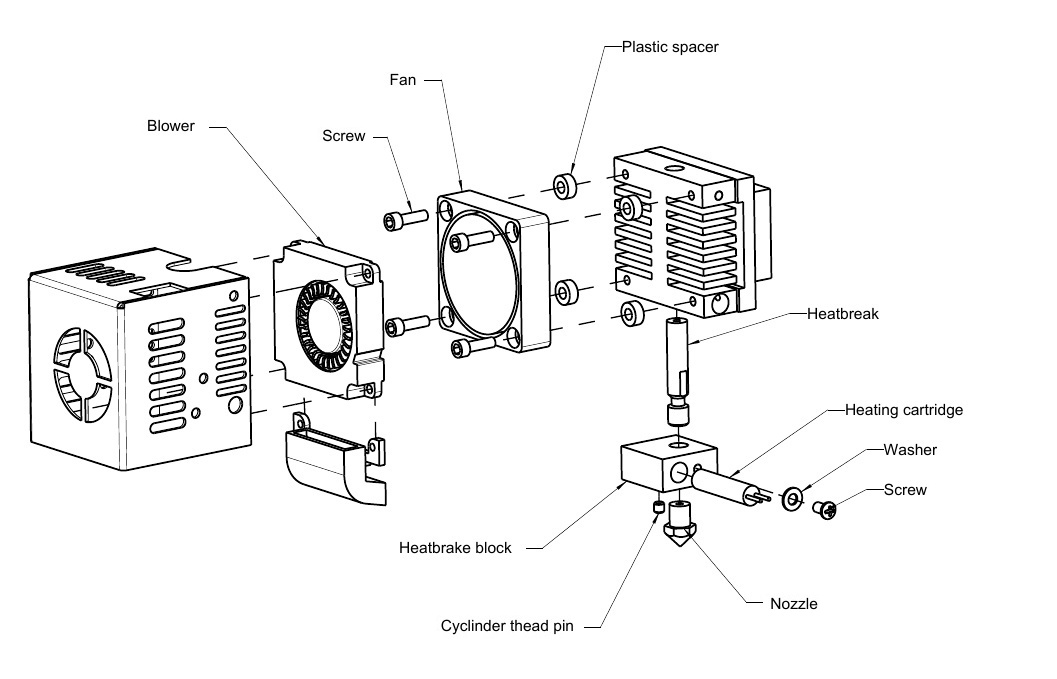 Plastic spacer
Fan
Blower
Screw
Heatbreak
Heating cartridge
Washer
Screw
Heatbrake block
Nozzle
Cyclinder thead pin